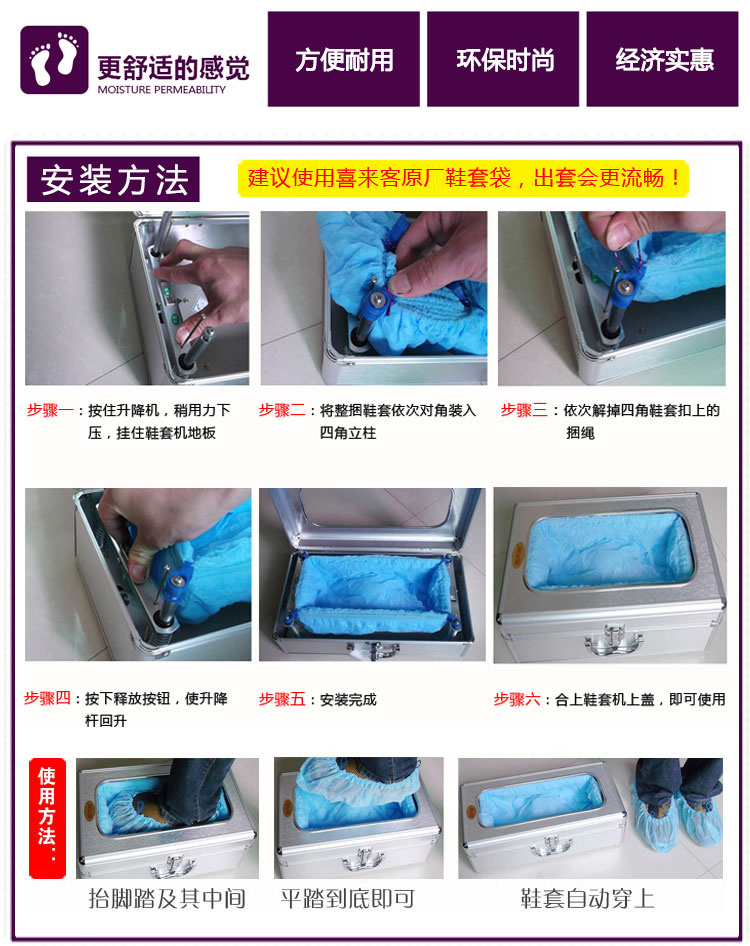 更舒适的感觉
MOISTURE PERMEABILITY

方便耐用

环保时尚

经济实惠

安装方法

建议使用喜来客原厂鞋套袋，出套会更流畅！

步骤一：按住升降机，稍用力下压，挂住鞋套机地板

步骤二：将整捆鞋套依次对角装入四角立柱

步骤三：依次解掉四角鞋套扣上的捆绳

步骤四：按下释放按钮，使升降杆回升

步骤五：安装完成

步骤六：合上鞋套机上盖，即可使用

使用方法：

抬脚踏及其中间

平踏到底即可

鞋套自动穿上